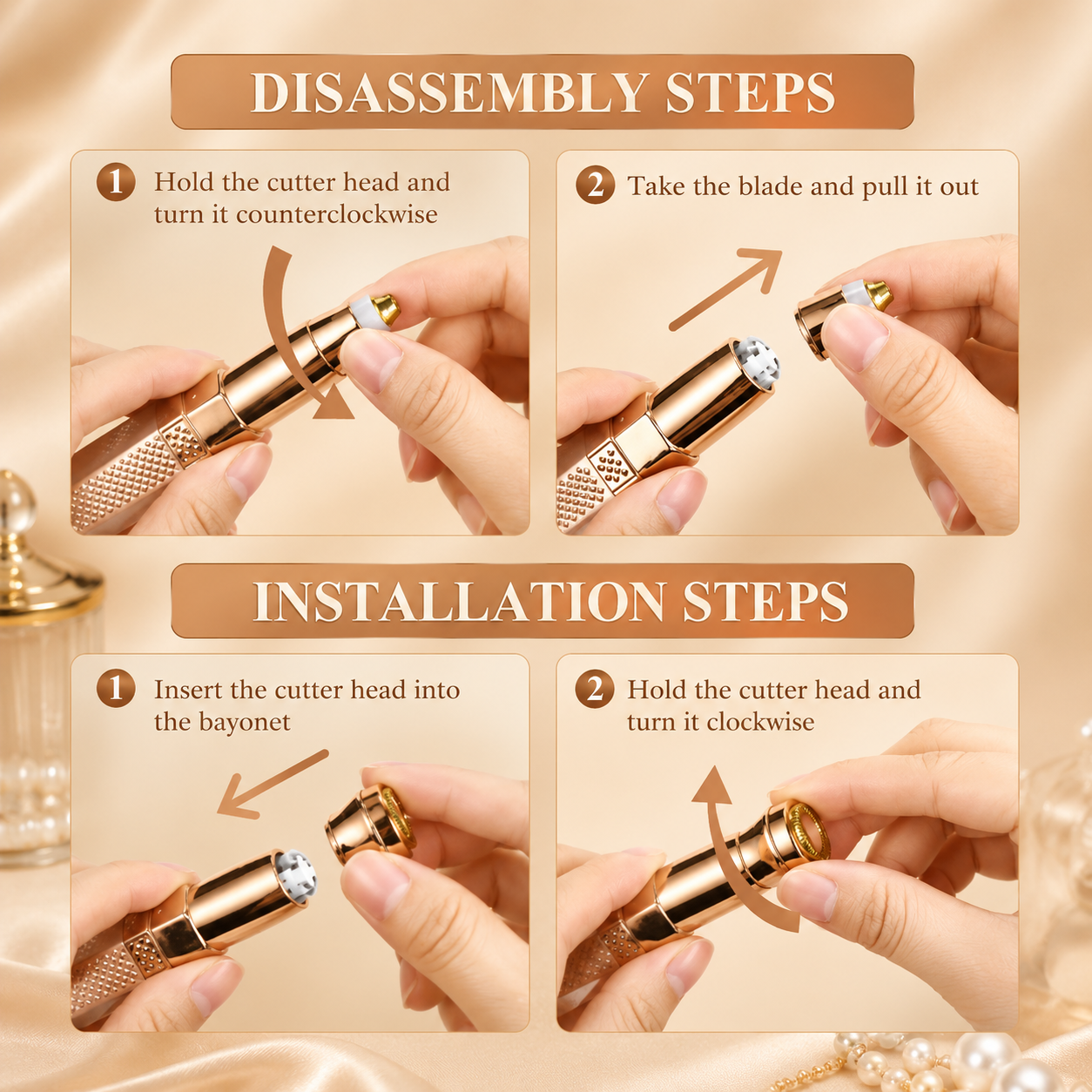 DISASSEMBLY STEPS

1 Hold the cutter head and turn it counterclockwise

2 Take the blade and pull it out

INSTALLATION STEPS

1 Insert the cutter head into the bayonet

2 Hold the cutter head and turn it clockwise